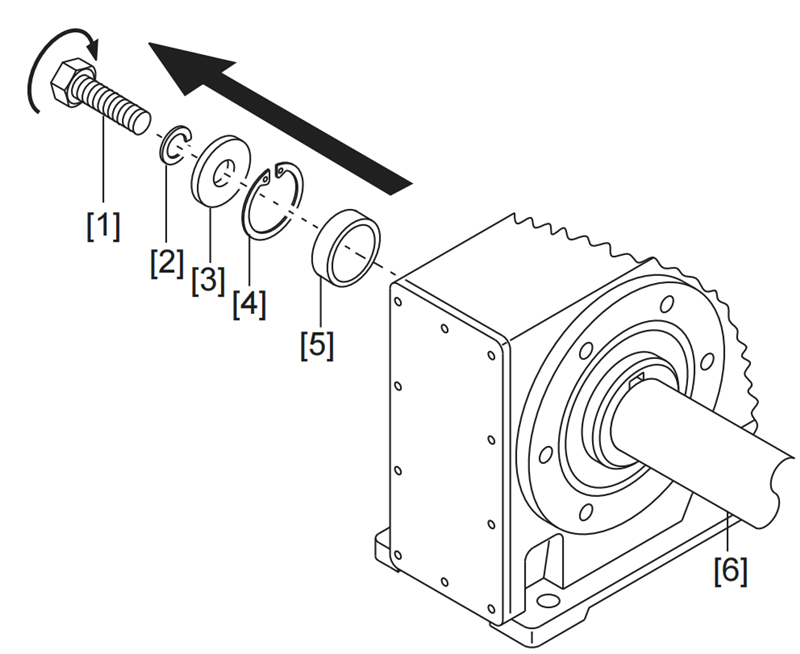 [1]
[2]
[3]
[4]
[5]
[6]